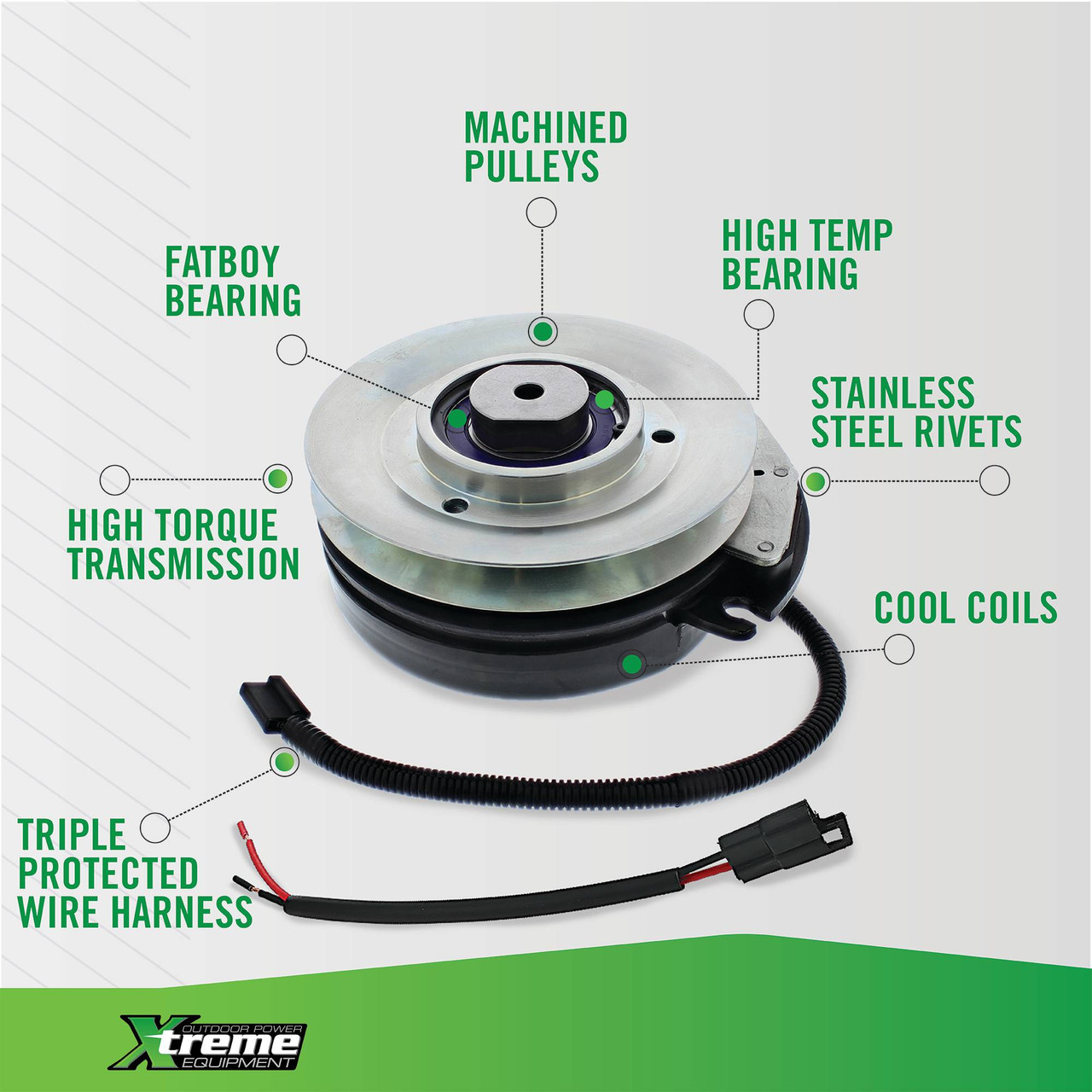 MACHINED PULLEYS

FATBOY BEARING

HIGH TEMP BEARING

STAINLESS STEEL RIVETS

HIGH TORQUE TRANSMISSION

COOL COILS

TRIPLE PROTECTED WIRE HARNESS

OUTDOOR POWER
Xtreme
EQUIPMENT