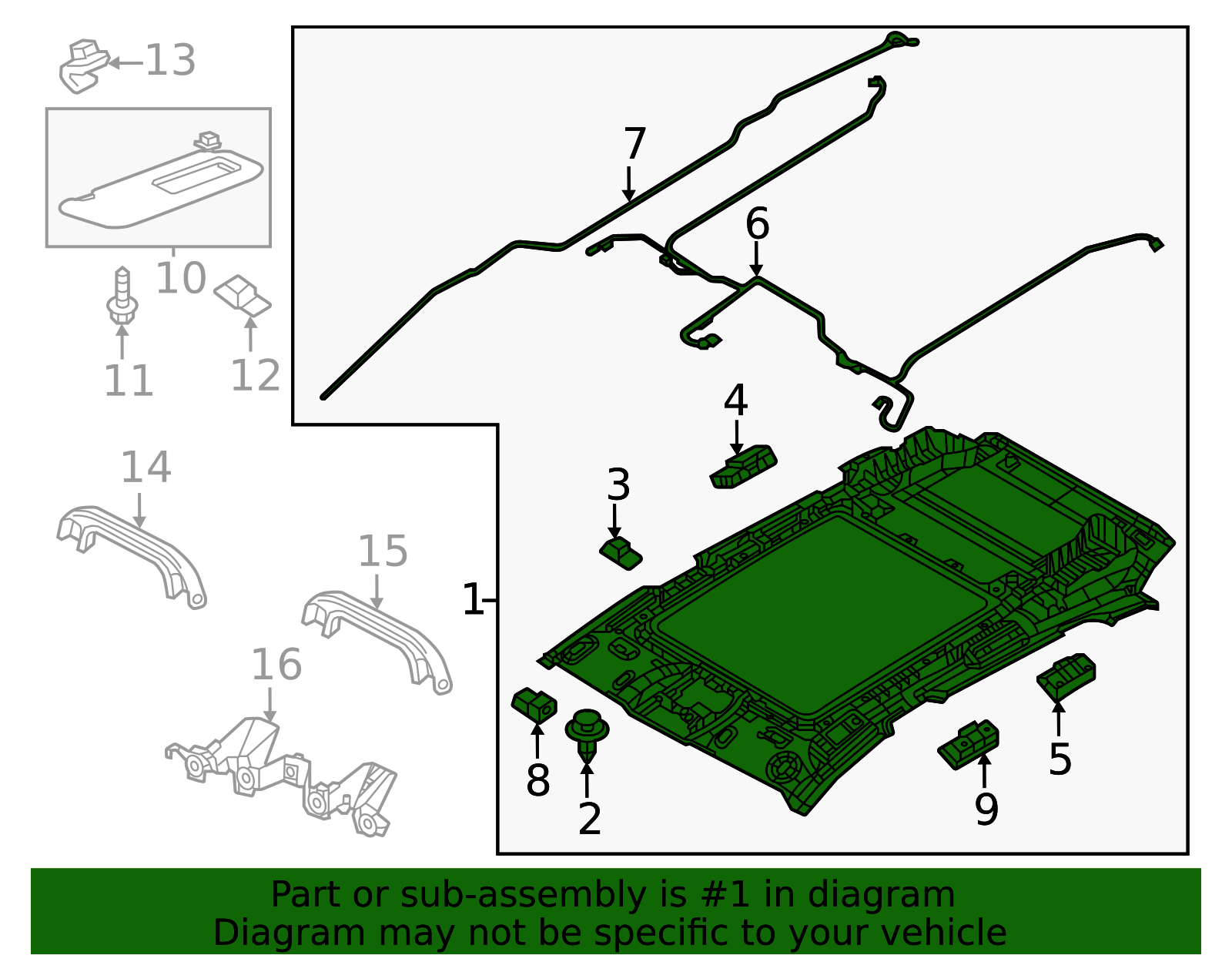 13
10
11
12
14
15
16
7
6
4
3
1
8
2
9
5

Part or sub-assembly is #1 in diagram
Diagram may not be specific to your vehicle