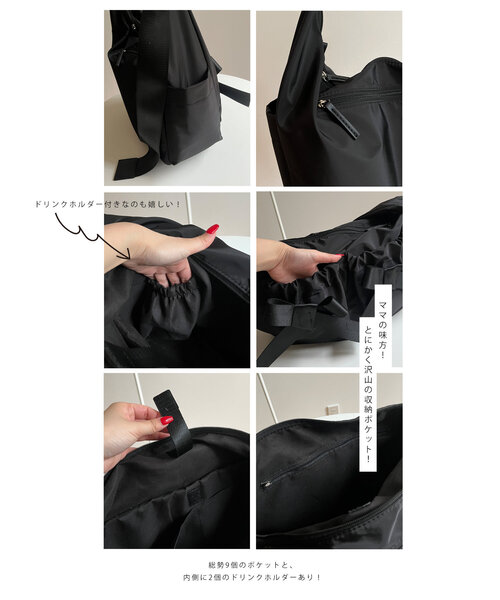 ドリンクホルダー付きなのも嬉しい！

ママの味方！

とにかく沢山の収納ポケット！

総勢9個のポケットと、
内側に2個のドリンクホルダーあり！