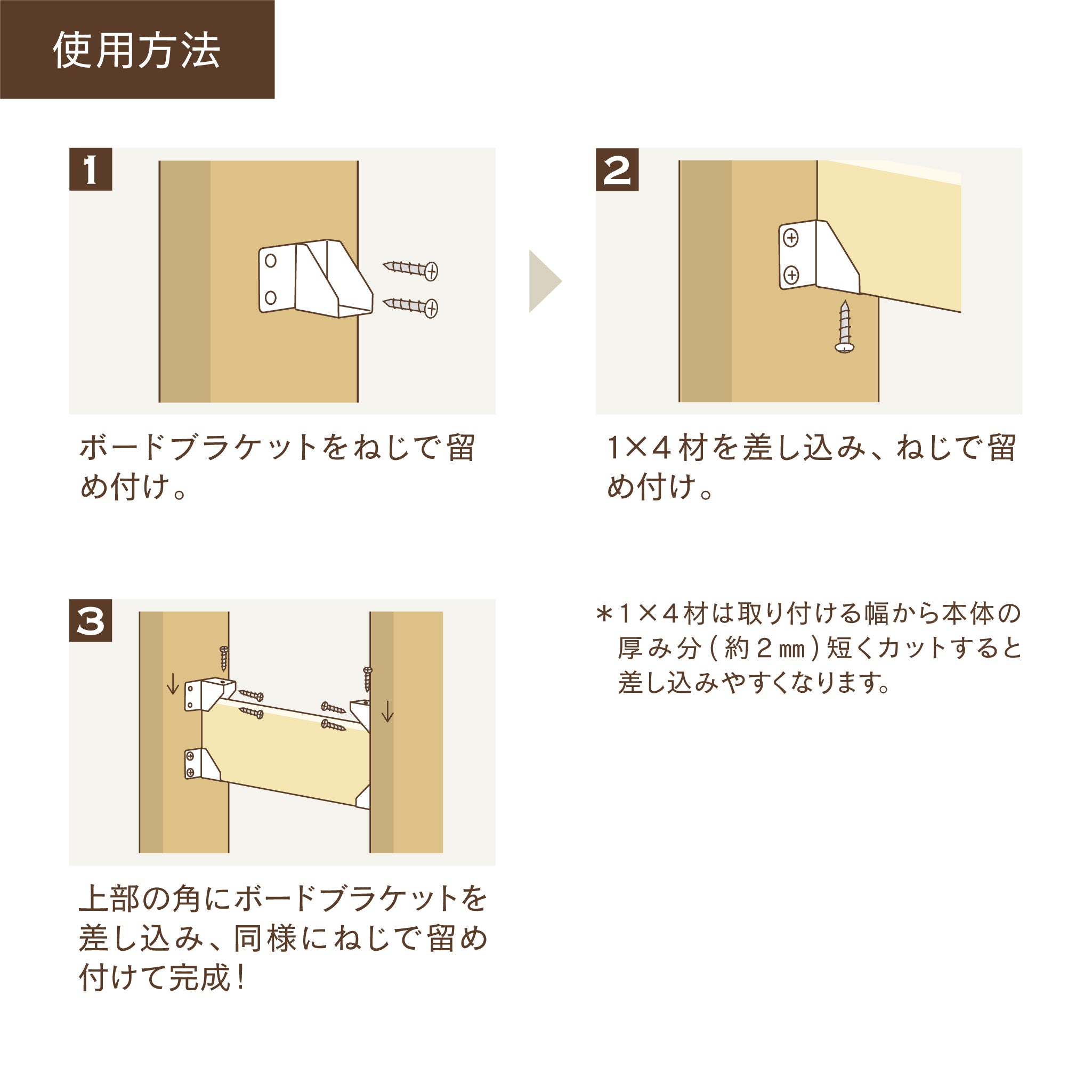 使用方法

1

ボードブラケットをねじで留め付け。

2

1×4材を差し込み、ねじで留め付け。

3

上部の角にボードブラケットを差し込み、同様にねじで留め付けて完成！

＊1×4材は取り付ける幅から本体の厚み分（約2㎜）短くカットすると差し込みやすくなります。