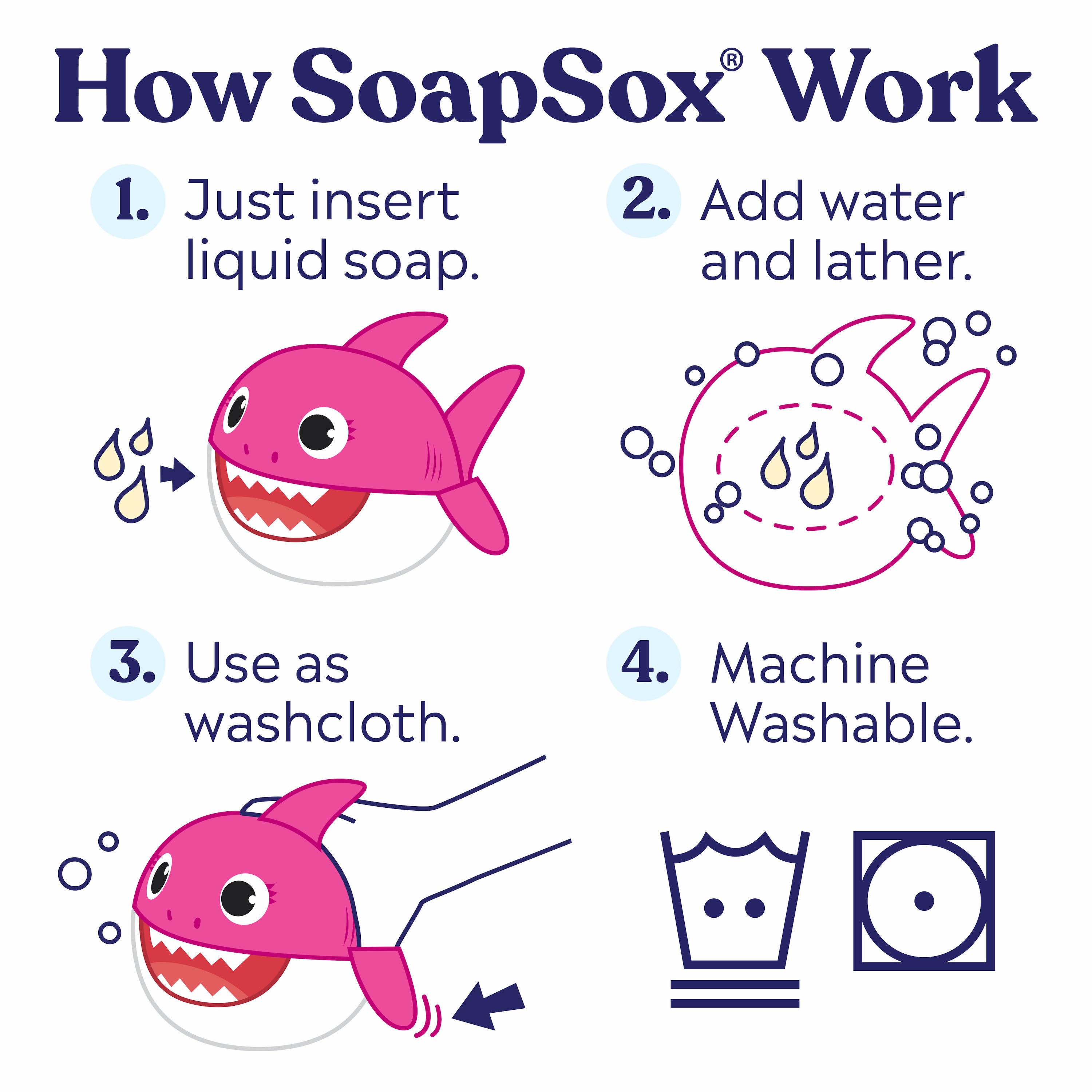 How SoapSox® Work

1. Just insert liquid soap.

2. Add water and lather.

3. Use as washcloth.

4. Machine Washable.