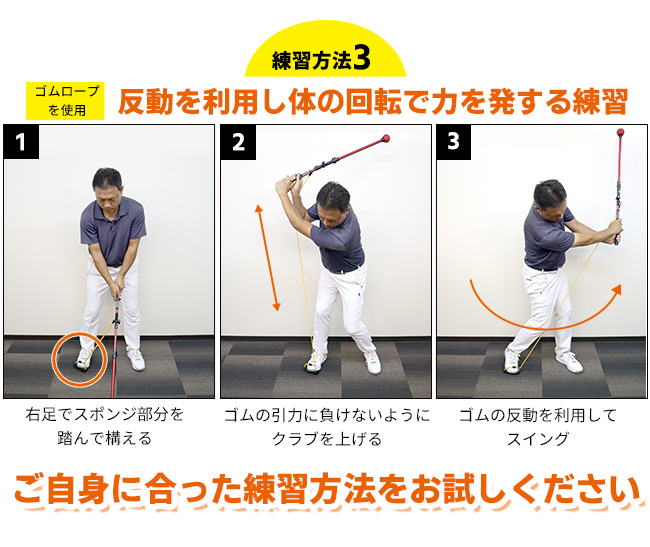 練習方法3

ゴムロープを使用

反動を利用し体の回転で力を発する練習

1

右足でスポンジ部分を踏んで構える

2

ゴムの引力に負けないようにクラブを上げる

3

ゴムの反動を利用してスイング

ご自身に合った練習方法をお試しください