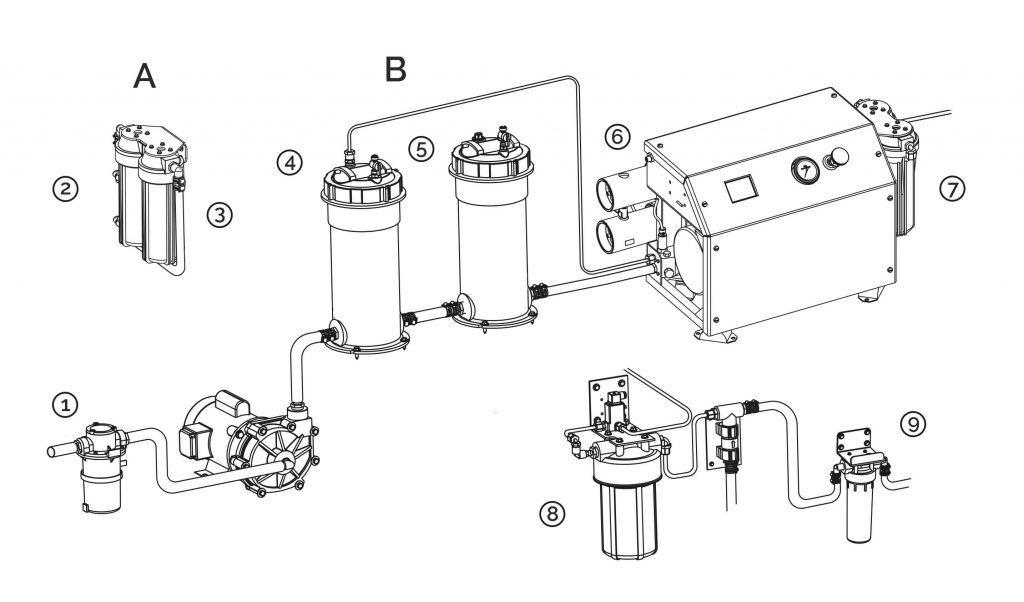 A
B
②
③
④
⑤
⑥
⑦
①
⑧
⑨