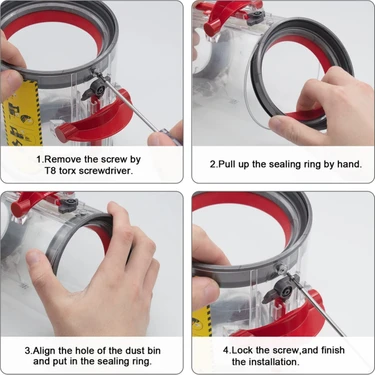 1.Remove the screw by T8 torx screwdriver.

2.Pull up the sealing ring by hand.

3.Align the hole of the dust bin and put in the sealing ring.

4.Lock the screw,and finish the installation.