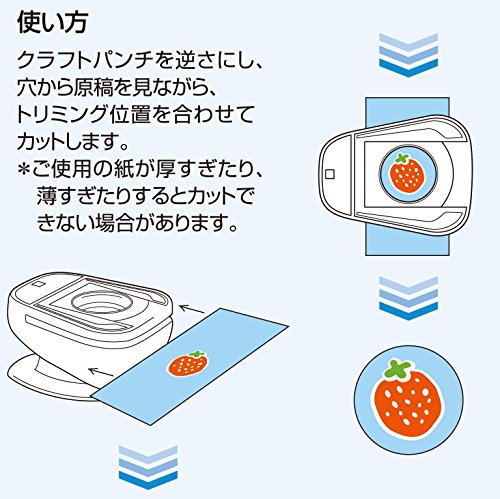 使い方

クラフトパンチを逆さにし、穴から原稿を見ながら、トリミング位置を合わせてカットします。

＊ご使用の紙が厚すぎたり、薄すぎたりするとカットできない場合があります。