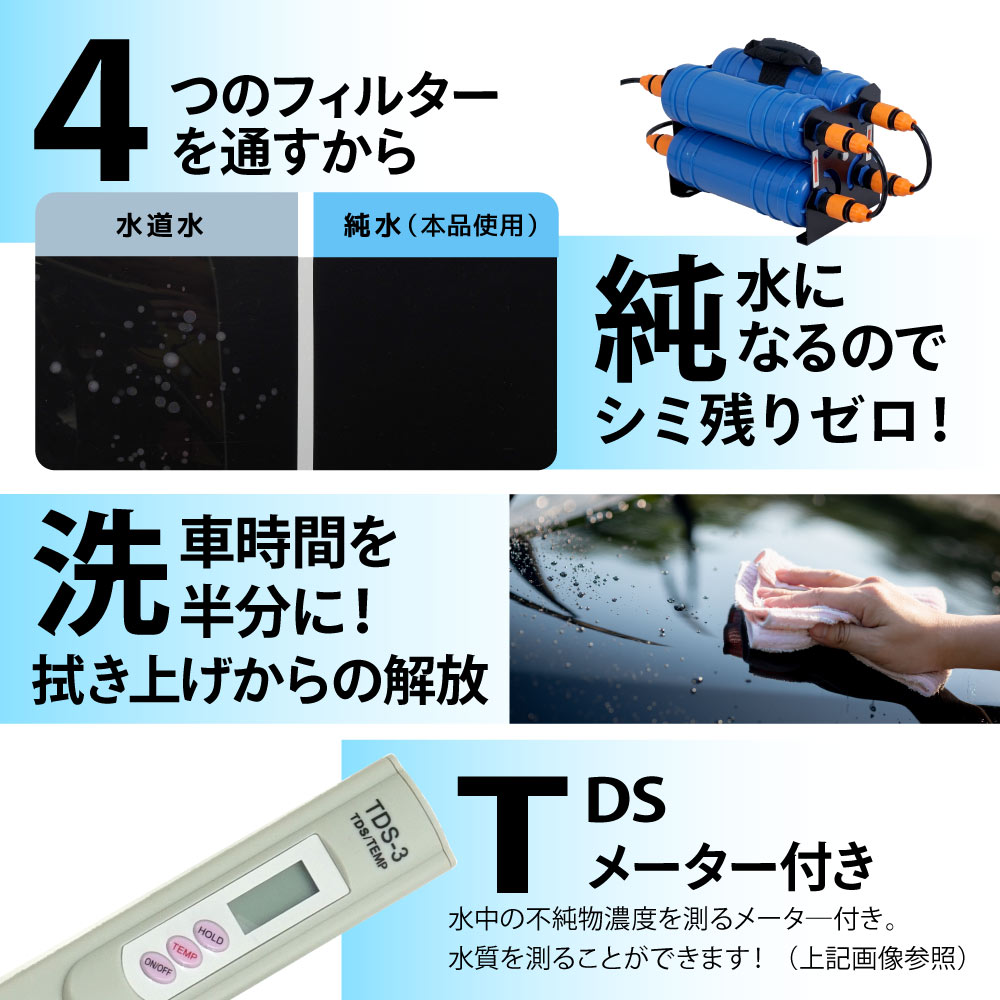 4つのフィルターを通すから

水道水

純水（本品使用）

純水になるのでシミ残りゼロ！

洗車時間を半分に！
拭き上げからの解放

TDS-3
TDS/TEMP
HOLD
TEMP
ON/OFF

TDSメーター付き

水中の不純物濃度を測るメーター付き。
水質を測ることができます！（上記画像参照）