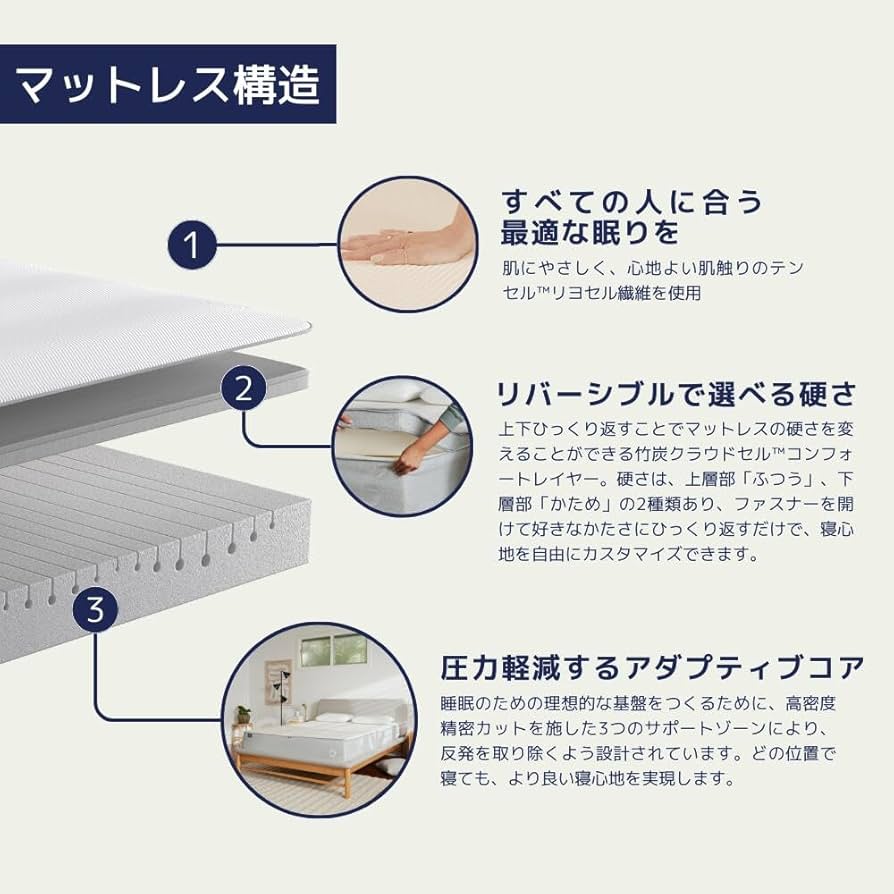 マットレス構造

1

すべての人に合う最適な眠りを

肌にやさしく、心地よい肌触りのテンセル™リヨセル繊維を使用

2

リバーシブルで選べる硬さ

上下ひっくり返すことでマットレスの硬さを変えることができる竹炭クラウドセル™コンフォートレイヤー。硬さは、上層部「ふつう」、下層部「かため」の2種類あり、ファスナーを開けて好きなかたさにひっくり返すだけで、寝心地を自由にカスタマイズできます。

3

圧力軽減するアダプティブコア

睡眠のための理想的な基盤をつくるために、高密度精密カットを施した3つのサポートゾーンにより、反発を取り除くよう設計されています。どの位置で寝ても、より良い寝心地を実現します。