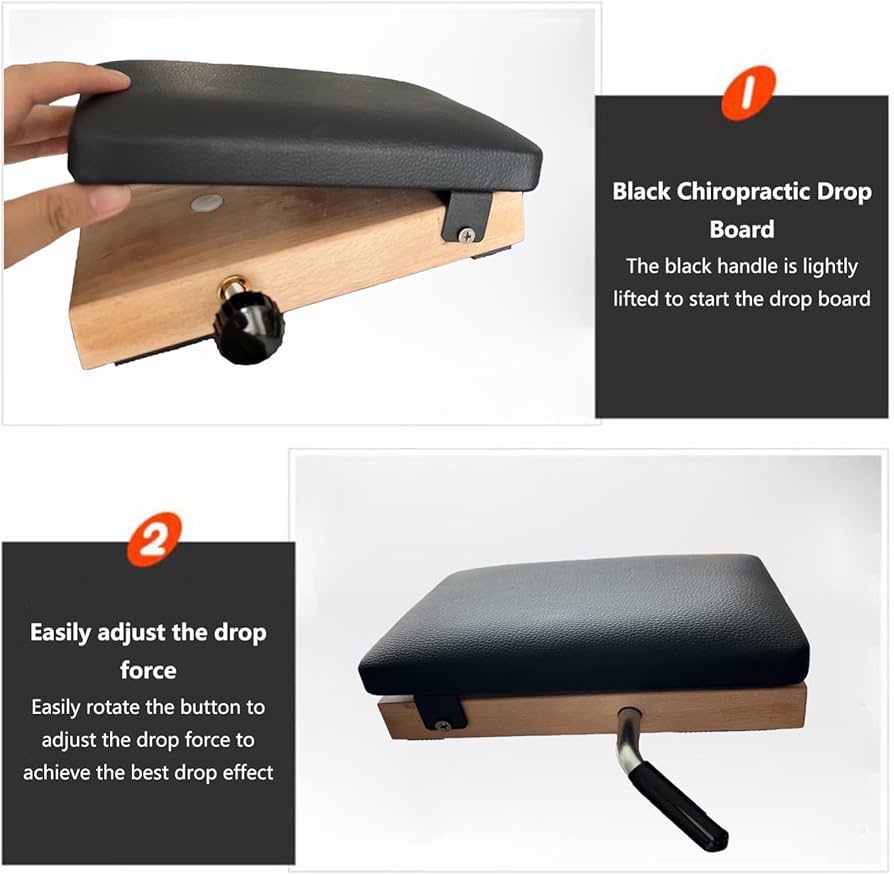 1

Black Chiropractic Drop Board

The black handle is lightly lifted to start the drop board

2

Easily adjust the drop force

Easily rotate the button to adjust the drop force to achieve the best drop effect