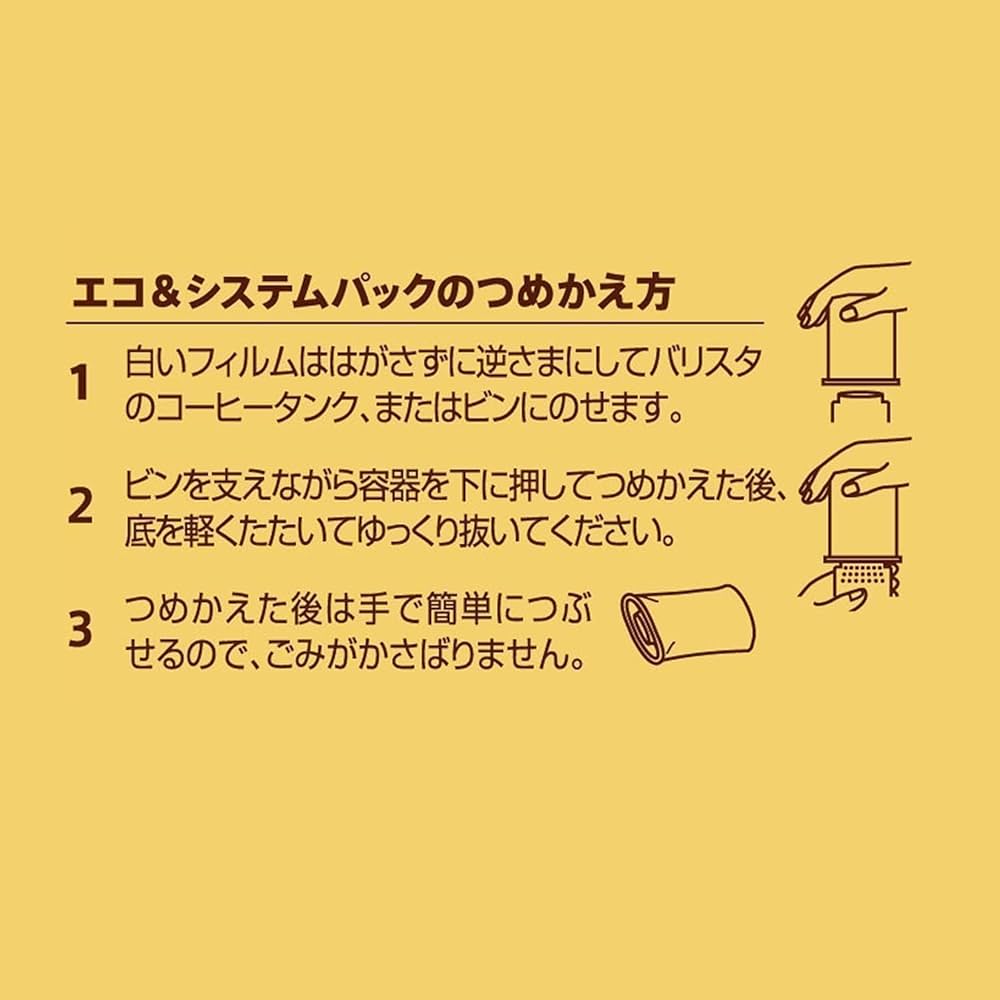 エコ＆システムパックのつめかえ方

1 白いフィルムははがさずに逆さまにしてバリスタのコーヒータンク、またはビンにのせます。

2 ビンを支えながら容器を下に押してつめかえた後、底を軽くたたいてゆっくり抜いてください。

3 つめかえた後は手で簡単につぶせるので、ごみがかさばりません。