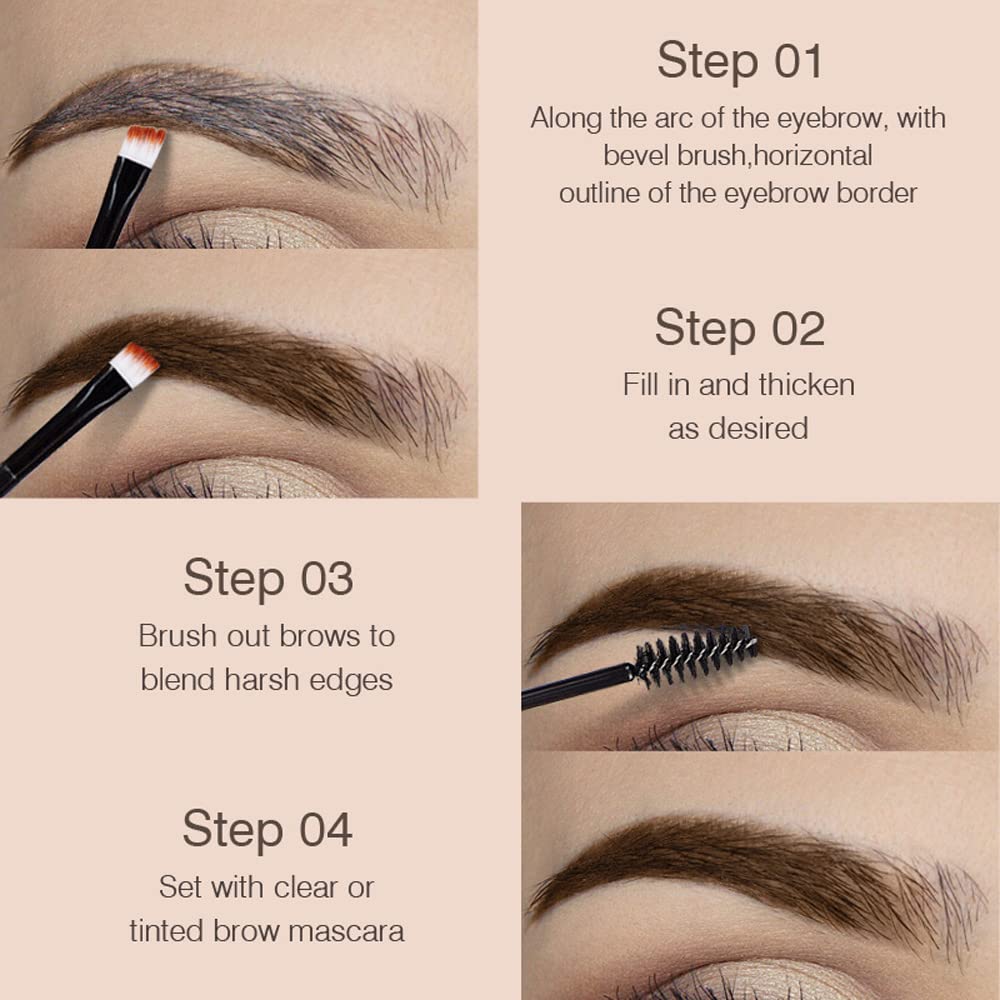 Step 01
Along the arc of the eyebrow, with bevel brush,horizontal outline of the eyebrow border

Step 02
Fill in and thicken as desired

Step 03
Brush out brows to blend harsh edges

Step 04
Set with clear or tinted brow mascara