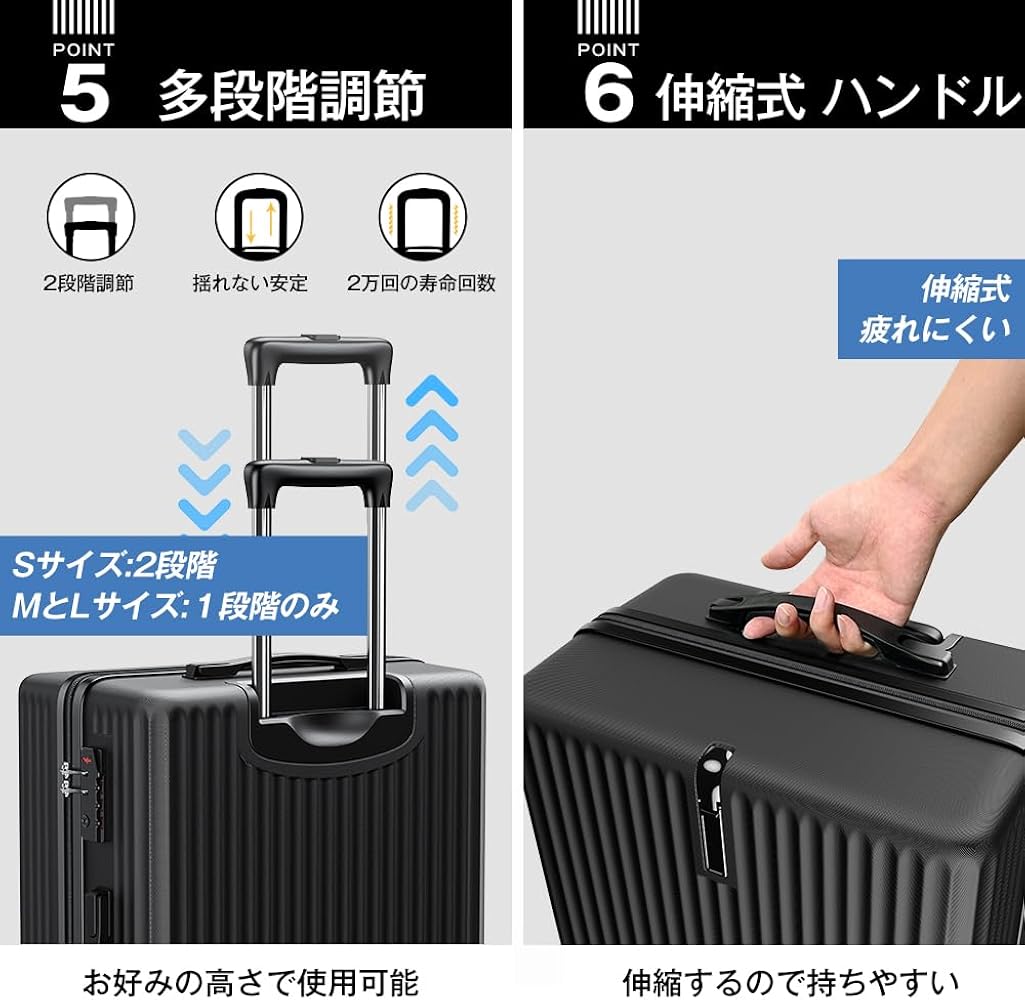 POINT
5 多段階調節

2段階調節
揺れない安定
2万回の寿命回数

Sサイズ:2段階
MとLサイズ:1段階のみ

お好みの高さで使用可能

POINT
6 伸縮式 ハンドル

伸縮式
疲れにくい

伸縮するので持ちやすい