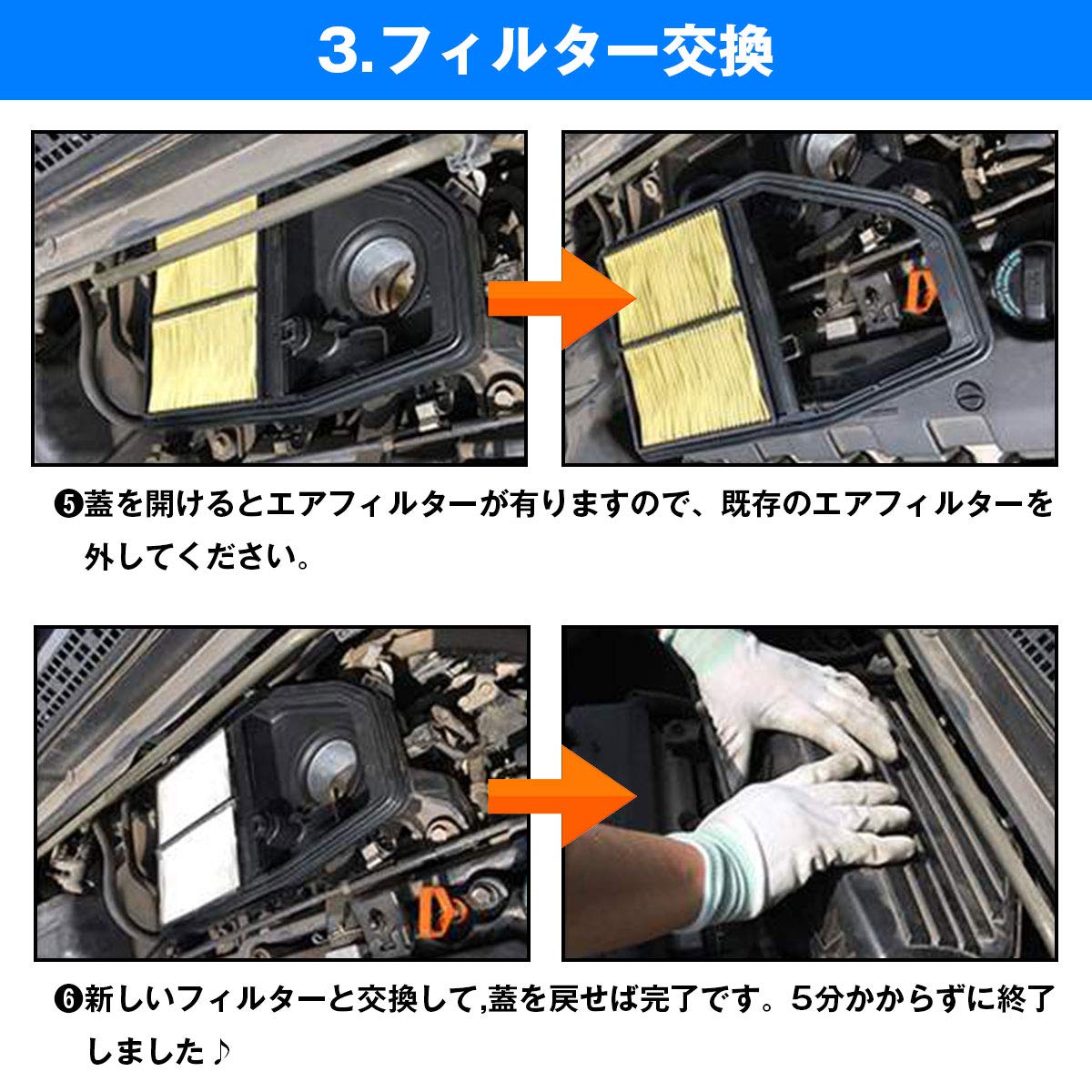 3.フィルター交換

❺蓋を開けるとエアフィルターが有りますので、既存のエアフィルターを外してください。

❻新しいフィルターと交換して,蓋を戻せば完了です。5分かからずに終了しました♪