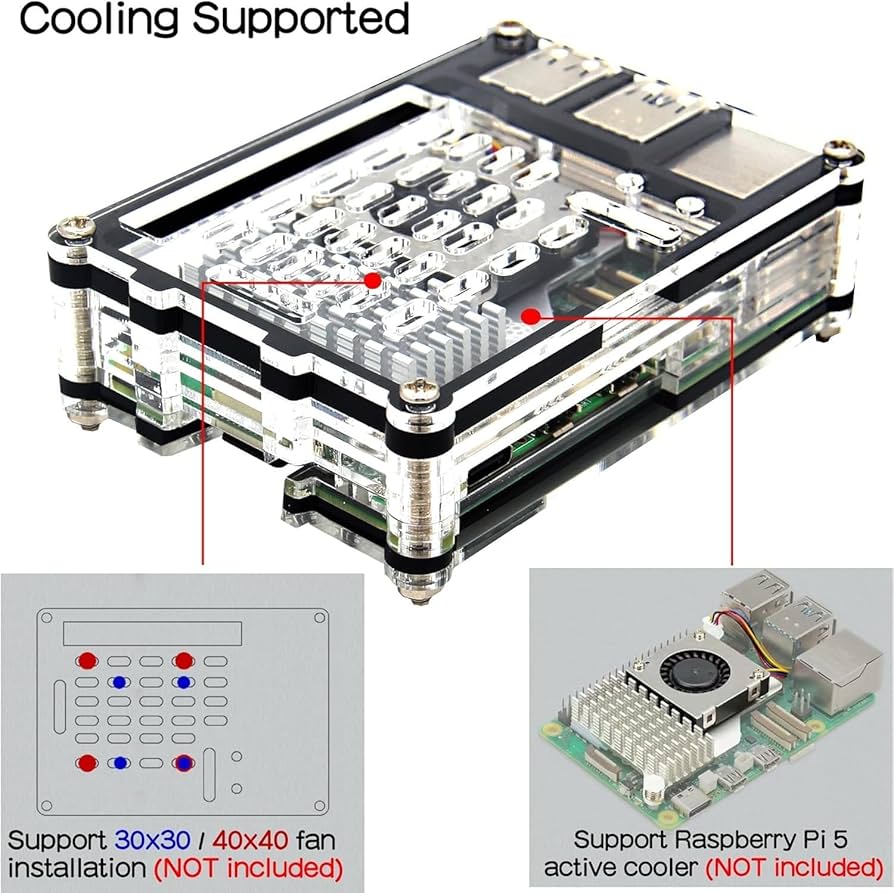 Cooling Supported

Support 30x30 / 40x40 fan installation (NOT included)

Support Raspberry Pi 5 active cooler (NOT included)