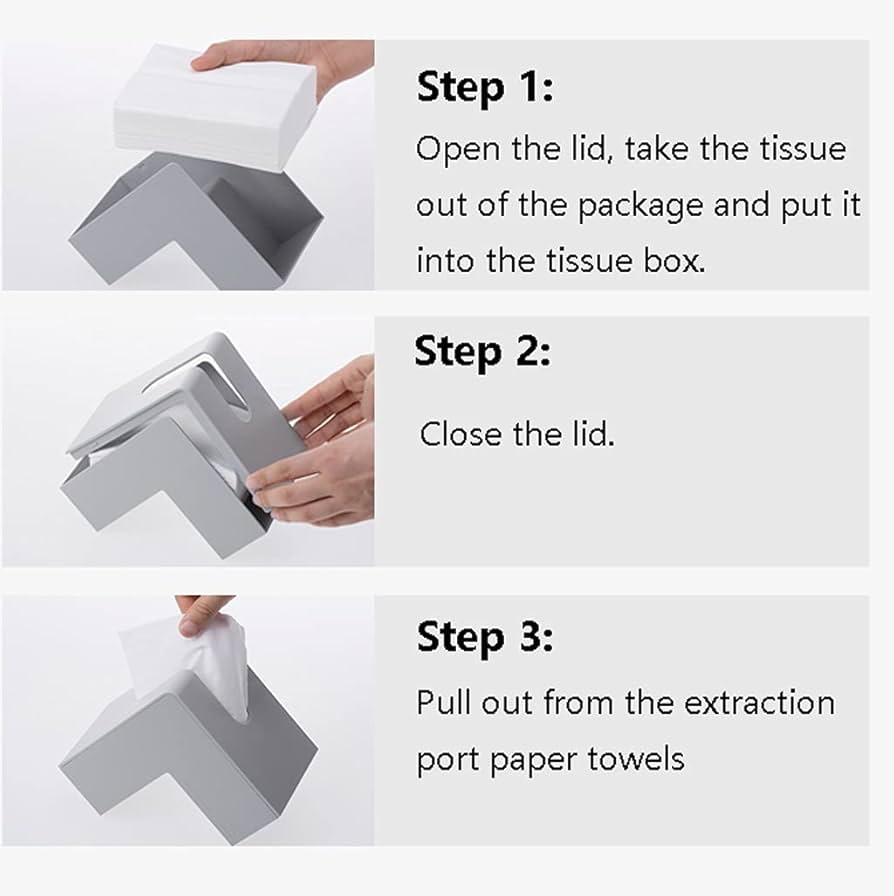 Step 1:
Open the lid, take the tissue out of the package and put it into the tissue box.

Step 2:
Close the lid.

Step 3:
Pull out from the extraction port paper towels