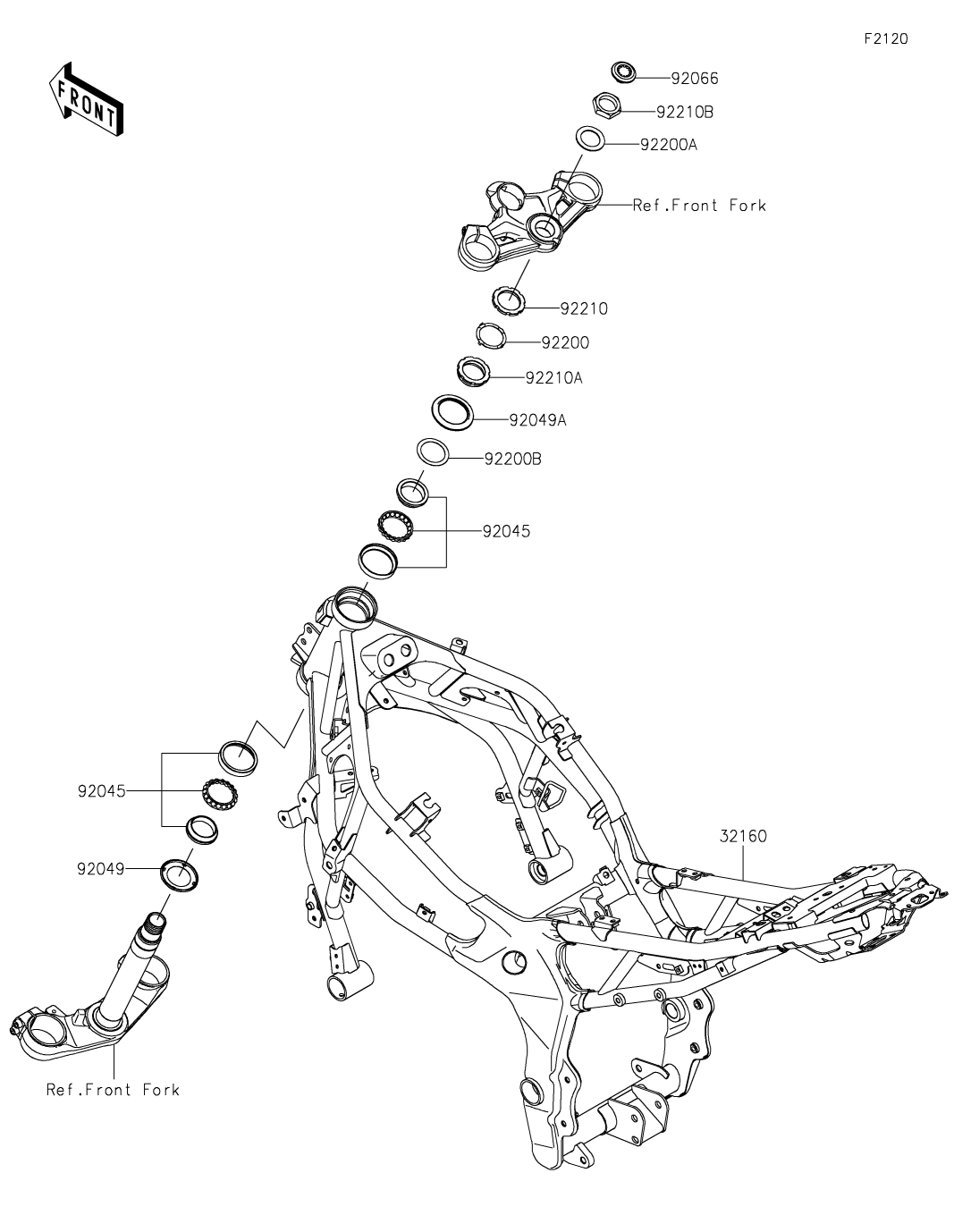 F2120

FRONT

92066
92210B
92200A
Ref.Front Fork
92210
92200
92210A
92049A
92200B
92045
92045
92049
32160
Ref.Front Fork