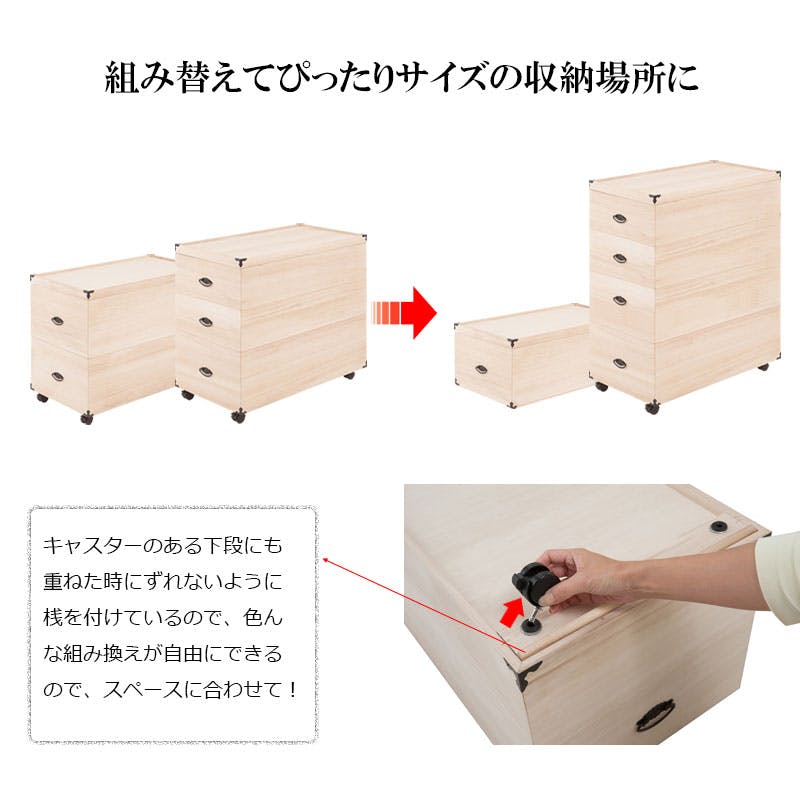 組み替えてぴったりサイズの収納場所に

キャスターのある下段にも重ねた時にずれないように桟を付けているので、色んな組み換えが自由にできるので、スペースに合わせて！