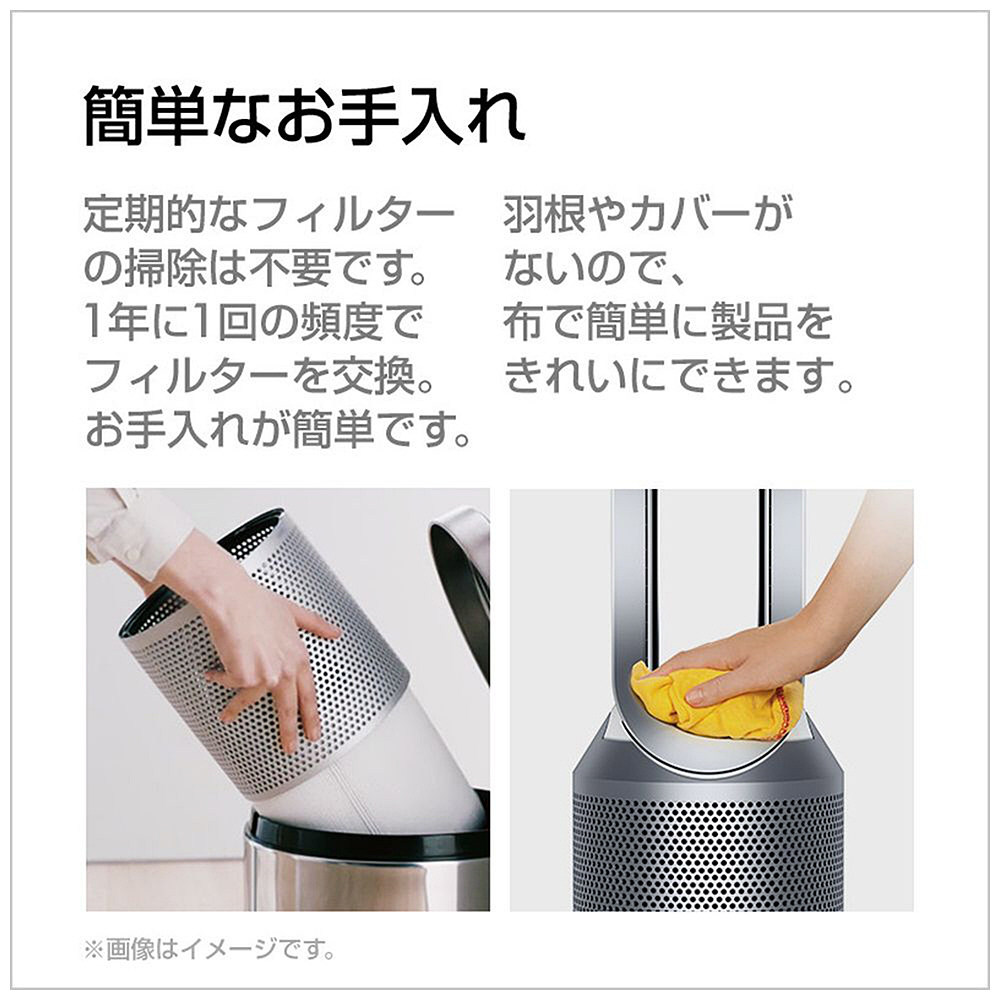 簡単なお手入れ

定期的なフィルターの掃除は不要です。1年に1回の頻度でフィルターを交換。お手入れが簡単です。

羽根やカバーがないので、布で簡単に製品をきれいにできます。

※画像はイメージです。