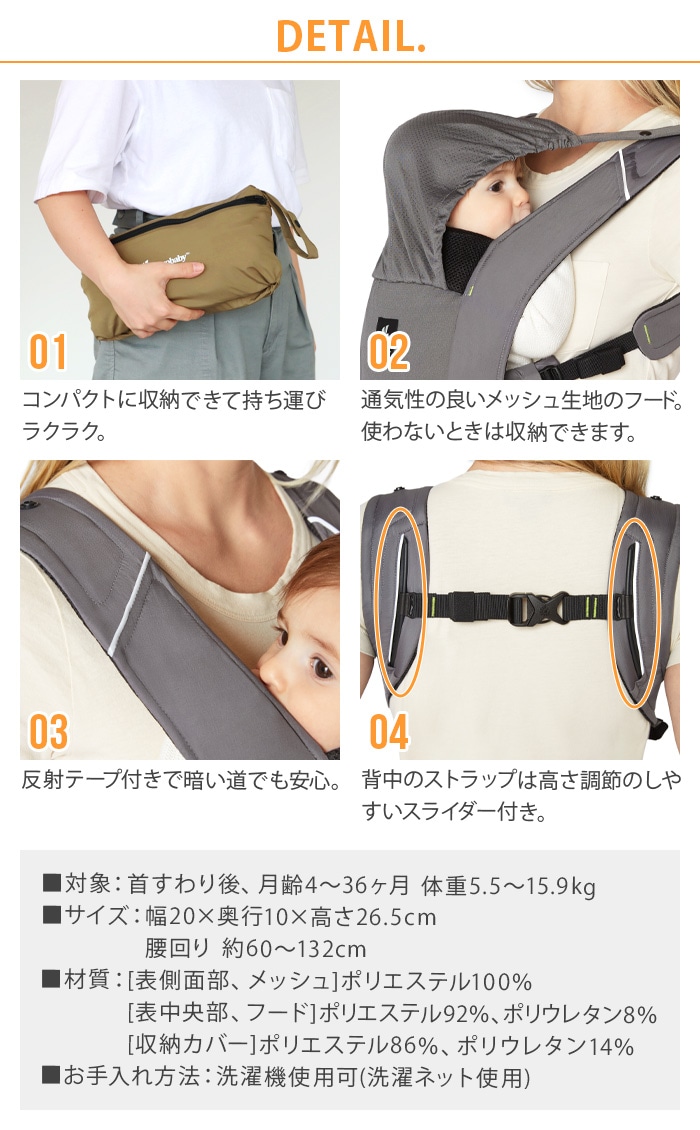 DETAIL.

01

コンパクトに収納できて持ち運びラクラク。

02

通気性の良いメッシュ生地のフード。使わないときは収納できます。

03

反射テープ付きで暗い道でも安心。

04

背中のストラップは高さ調節のしやすいスライダー付き。

■対象：首すわり後、月齢4～36ヶ月 体重5.5～15.9kg
■サイズ：幅20×奥行10×高さ26.5cm
腰回り 約60～132cm
■材質：[表側面部、メッシュ]ポリエステル100%
[表中央部、フード]ポリエステル92%、ポリウレタン8%
[収納カバー]ポリエステル86%、ポリウレタン14%
■お手入れ方法：洗濯機使用可(洗濯ネット使用)