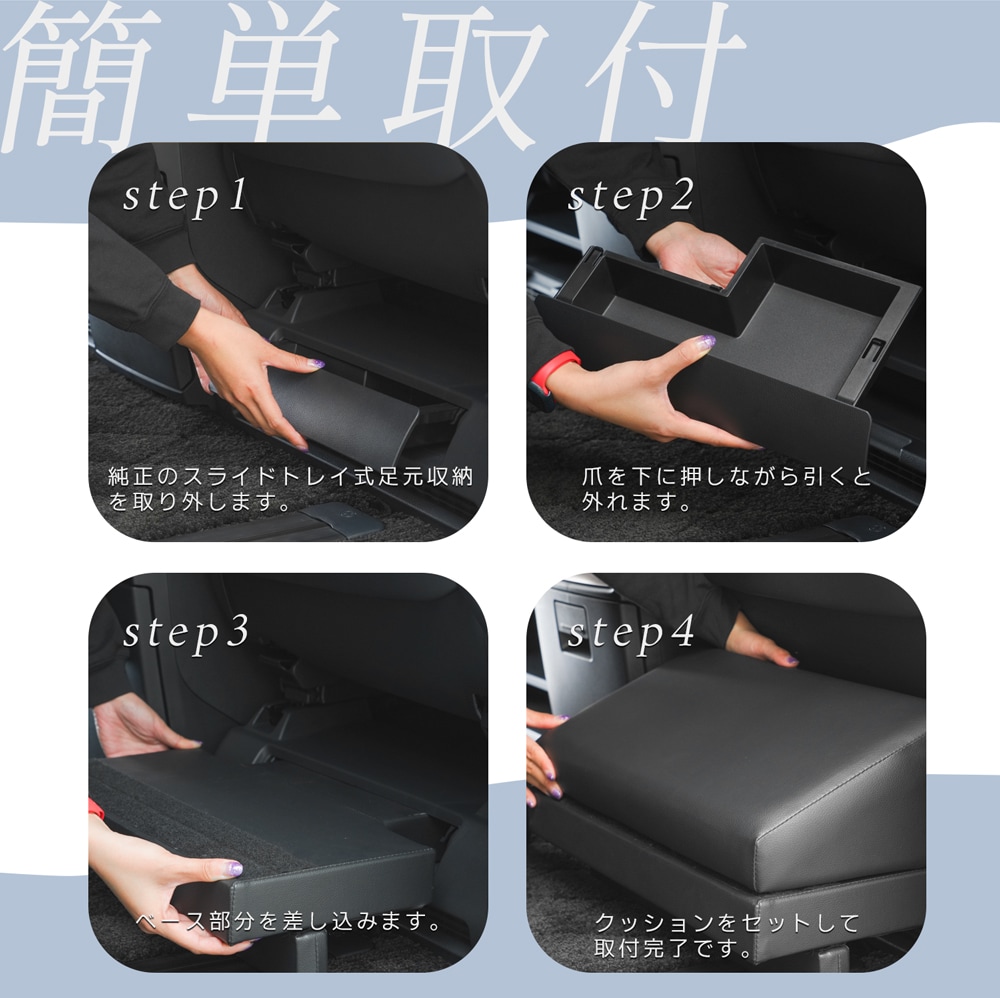 簡単取付

step1

純正のスライドトレイ式足元収納を取り外します。

step2

爪を下に押しながら引くと外れます。

step3

ベース部分を差し込みます。

step4

クッションをセットして取付完了です。