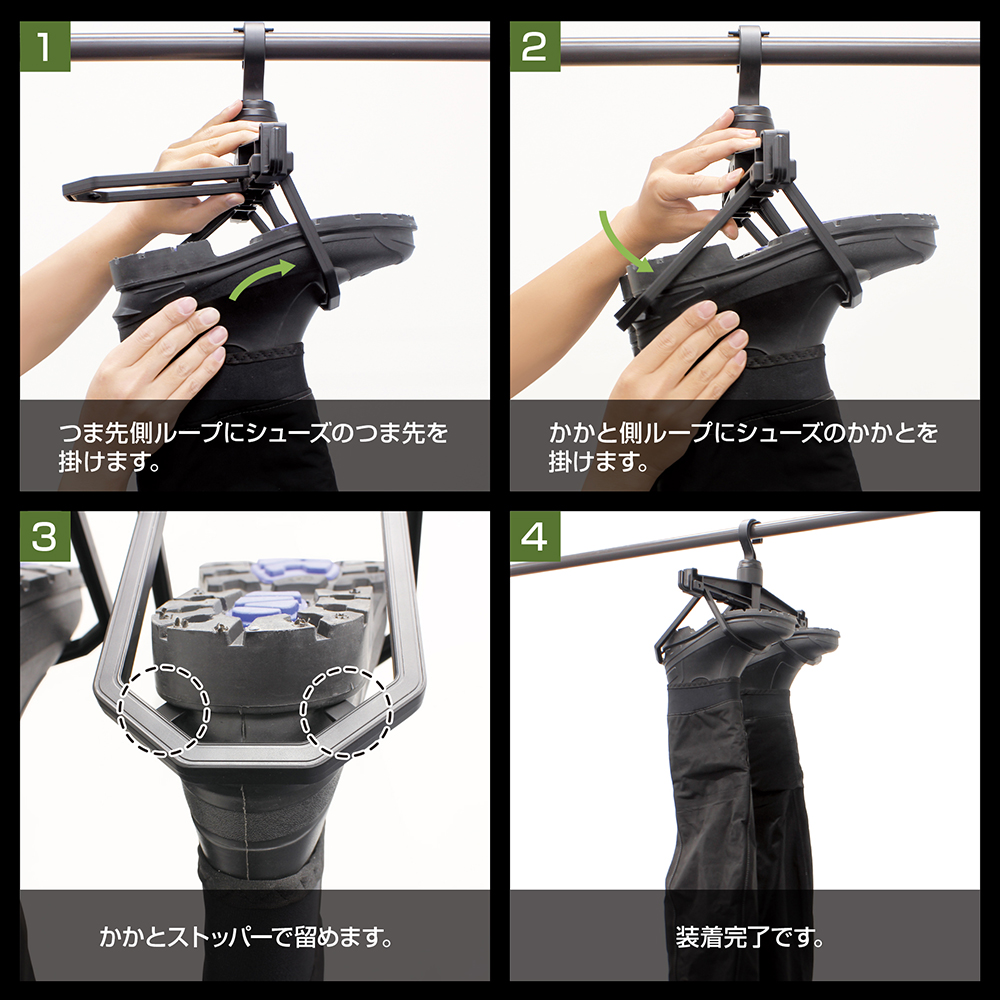 1

つま先側ループにシューズのつま先を掛けます。

2

かかと側ループにシューズのかかとを掛けます。

3

かかとストッパーで留めます。

4

装着完了です。