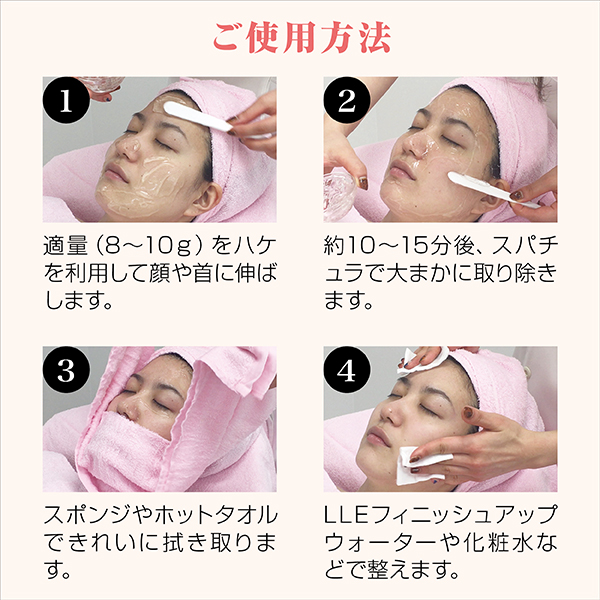 ご使用方法

1

適量（8～10g）をハケを利用して顔や首に伸ばします。

2

約10～15分後、スパチュラで大まかに取り除きます。

3

スポンジやホットタオルできれいに拭き取ります。

4

LLEフィニッシュアップウォーターや化粧水などで整えます。