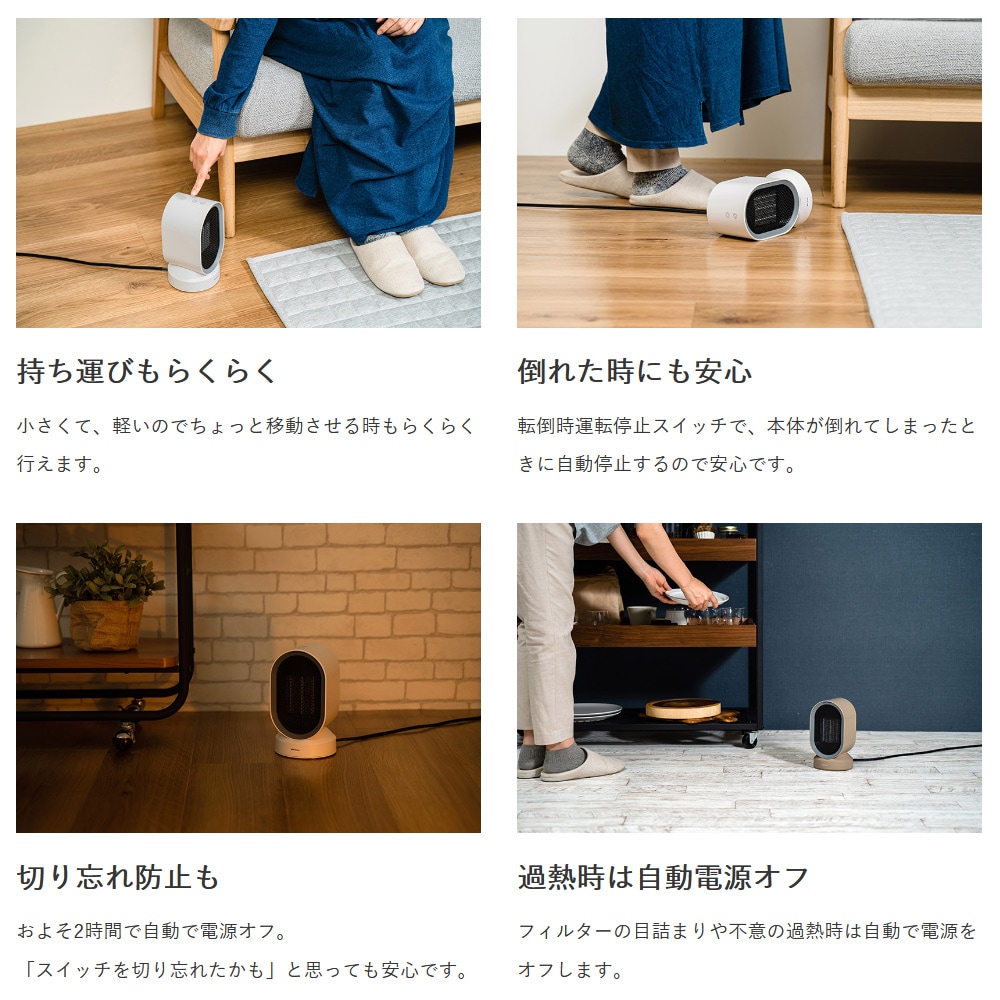 持ち運びもらくらく

小さくて、軽いのでちょっと移動させる時もらくらく行えます。

倒れた時にも安心

転倒時運転停止スイッチで、本体が倒れてしまったときに自動停止するので安心です。

切り忘れ防止も

およそ2時間で自動で電源オフ。
「スイッチを切り忘れたかも」と思っても安心です。

過熱時は自動電源オフ

フィルターの目詰まりや不意の過熱時は自動で電源をオフします。