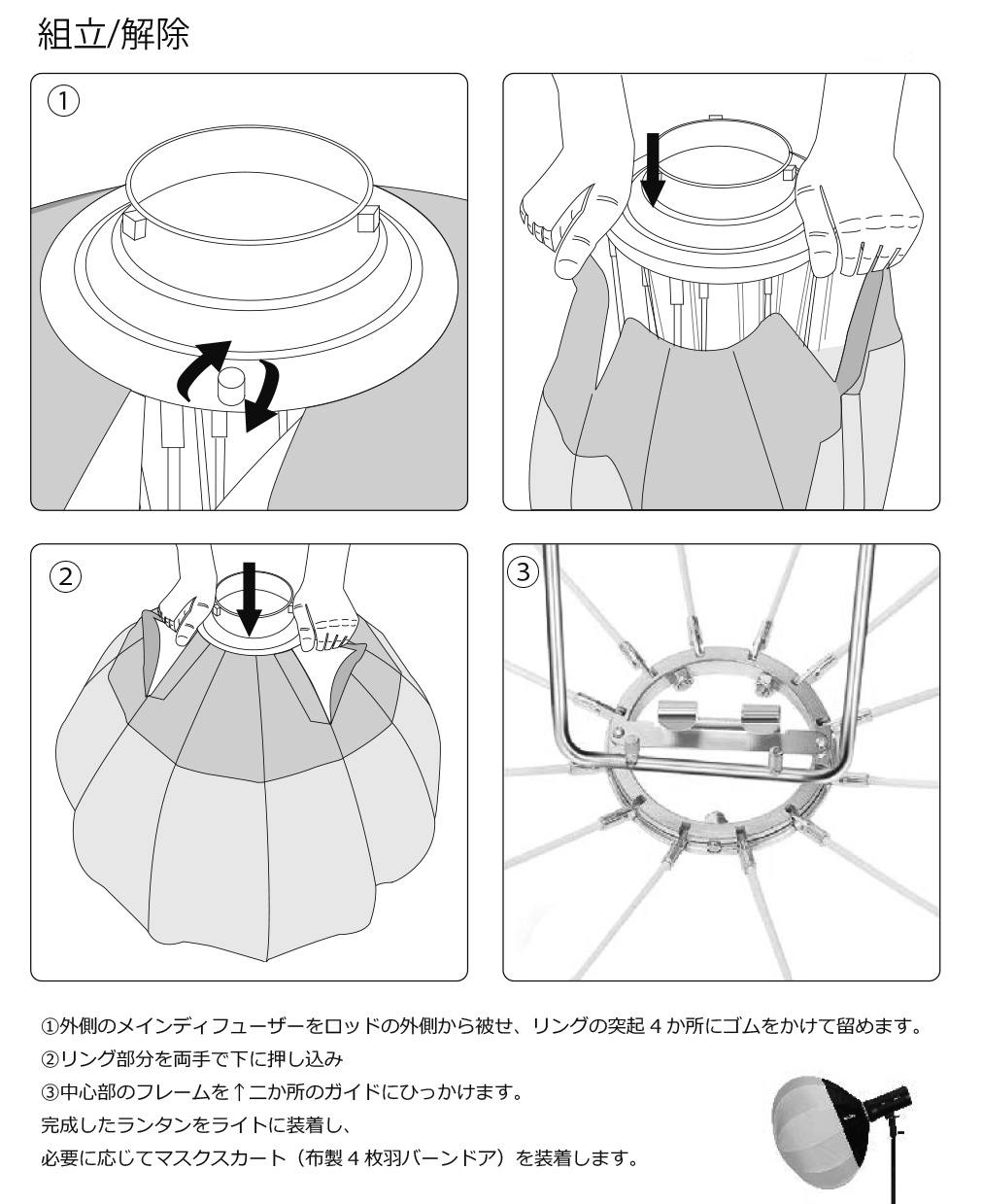 組立/解除

①

②

③

①外側のメインディフューザーをロッドの外側から被せ、リングの突起４か所にゴムをかけて留めます。
②リング部分を両手で下に押し込み
③中心部のフレームを↑二か所のガイドにひっかけます。
完成したランタンをライトに装着し、
必要に応じてマスクスカート（布製４枚羽バーンドア）を装着します。