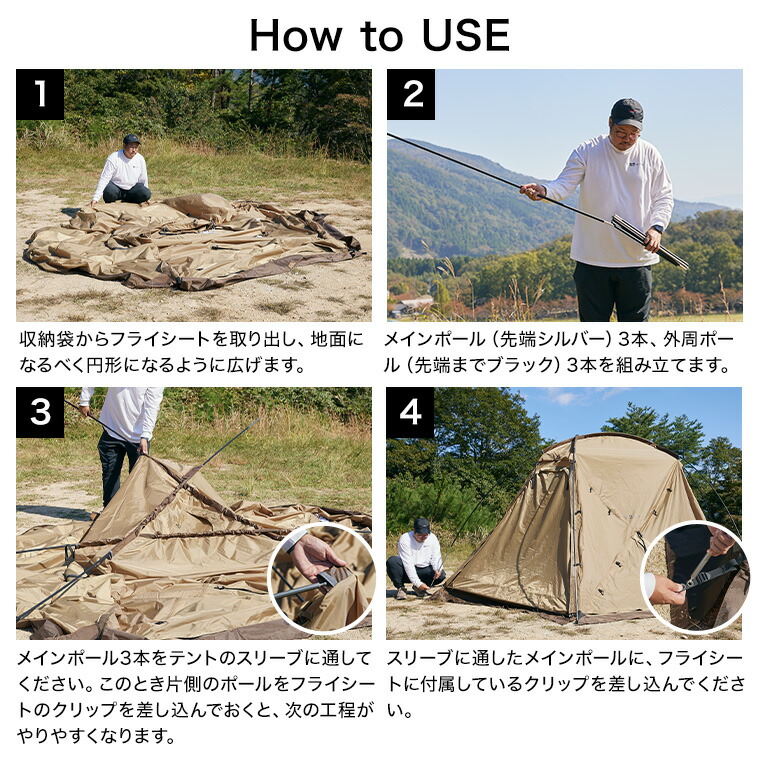 How to USE

1

収納袋からフライシートを取り出し、地面になるべく円形になるように広げます。

2

メインポール（先端シルバー）3本、外周ポール（先端までブラック）3本を組み立てます。

3

メインポール3本をテントのスリーブに通してください。このとき片側のポールをフライシートのクリップを差し込んでおくと、次の工程がやりやすくなります。

4

スリーブに通したメインポールに、フライシートに付属しているクリップを差し込んでください。