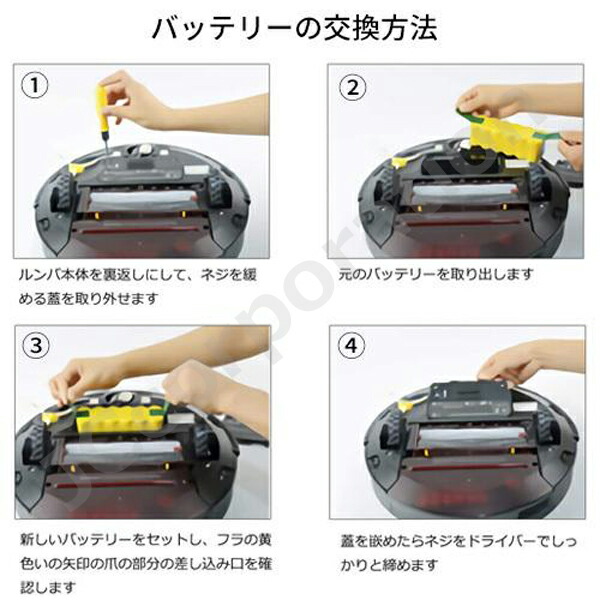 バッテリーの交換方法

①

ルンバ本体を裏返しにして、ネジを緩める蓋を取り外せます

②

元のバッテリーを取り出します

③

新しいバッテリーをセットし、フラの黄色いの矢印の爪の部分の差し込み口を確認します

④

蓋を嵌めたらネジをドライバーでしっかりと締めます