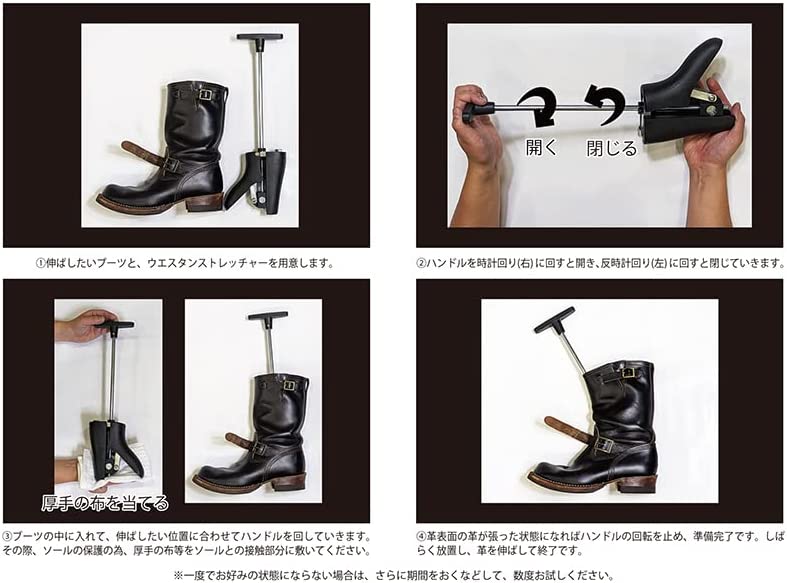 ①伸ばしたいブーツと、ウエスタンストレッチャーを用意します。

開く　閉じる

②ハンドルを時計回り(右)に回すと開き、反時計回り(左)に回すと閉じていきます。

厚手の布を当てる

③ブーツの中に入れて、伸ばしたい位置に合わせてハンドルを回していきます。その際、ソールの保護の為、厚手の布等をソールとの接触部分に敷いてください。

④革表面の革が張った状態になればハンドルの回転を止め、準備完了です。しばらく放置し、革を伸ばして終了です。

※一度でお好みの状態にならない場合は、さらに期間をおくなどして、数度お試しください。