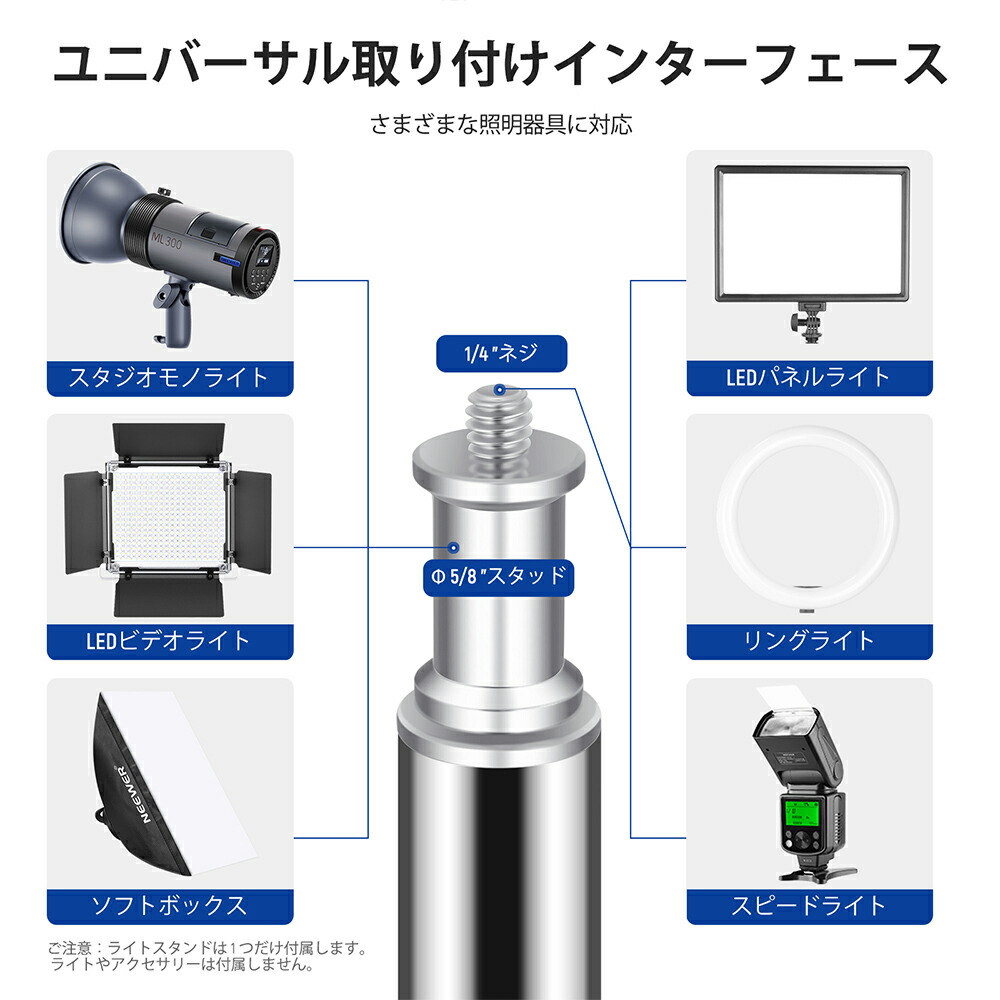 ユニバーサル取り付けインターフェース

さまざまな照明器具に対応

ML 300

スタジオモノライト

LEDビデオライト

NEEWER

ソフトボックス

1/4"ネジ

Φ 5/8"スタッド

LEDパネルライト

リングライト

スピードライト

ご注意：ライトスタンドは1つだけ付属します。
ライトやアクセサリーは付属しません。