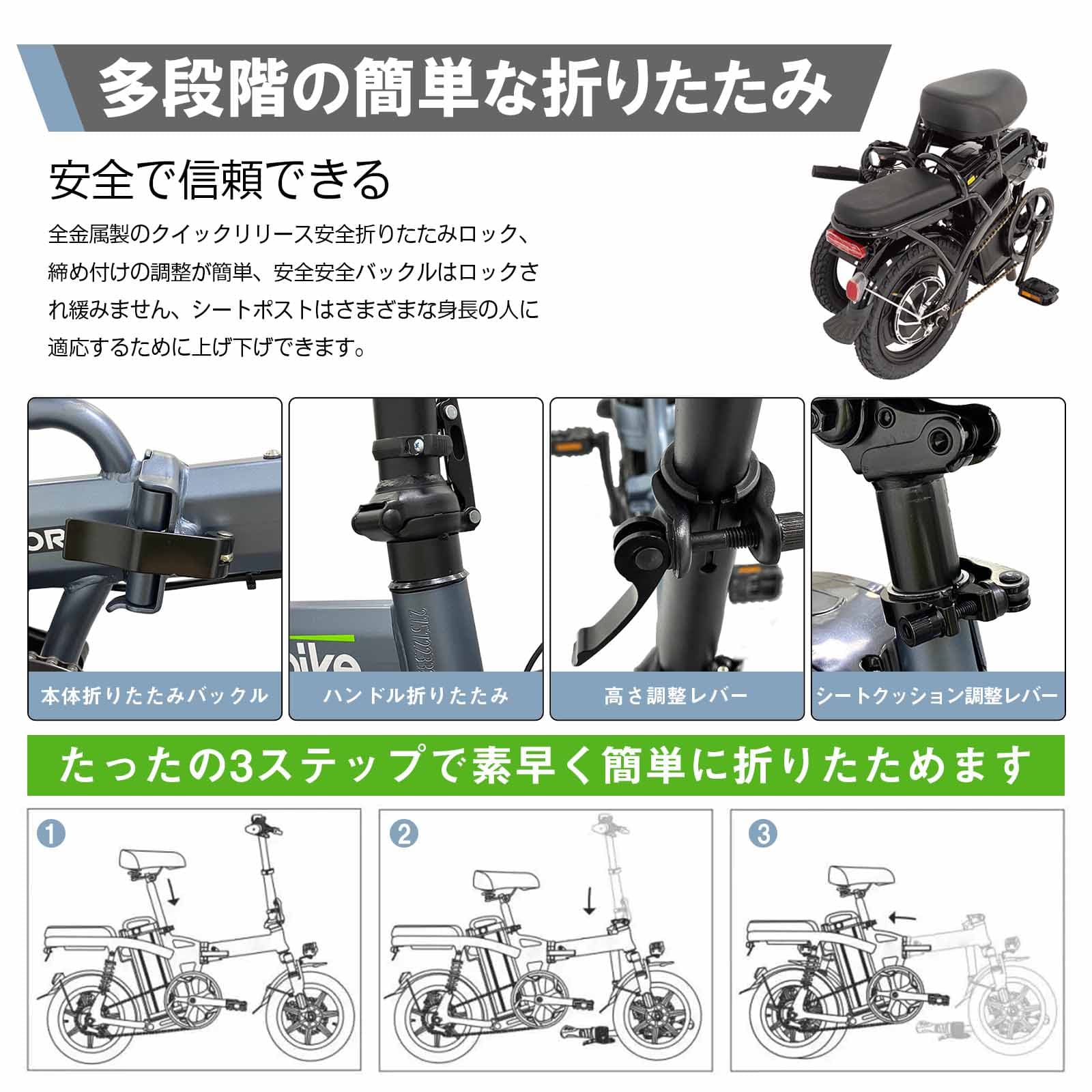 多段階の簡単な折りたたみ

安全で信頼できる

全金属製のクイックリリース安全折りたたみロック、締め付けの調整が簡単、安全安全バックルはロックされ緩みません、シートポストはさまざまな身長の人に適応するために上げ下げできます。

OR

bike

本体折りたたみバックル

ハンドル折りたたみ

高さ調整レバー

シートクッション調整レバー

たったの3ステップで素早く簡単に折りたためます

1

2

3