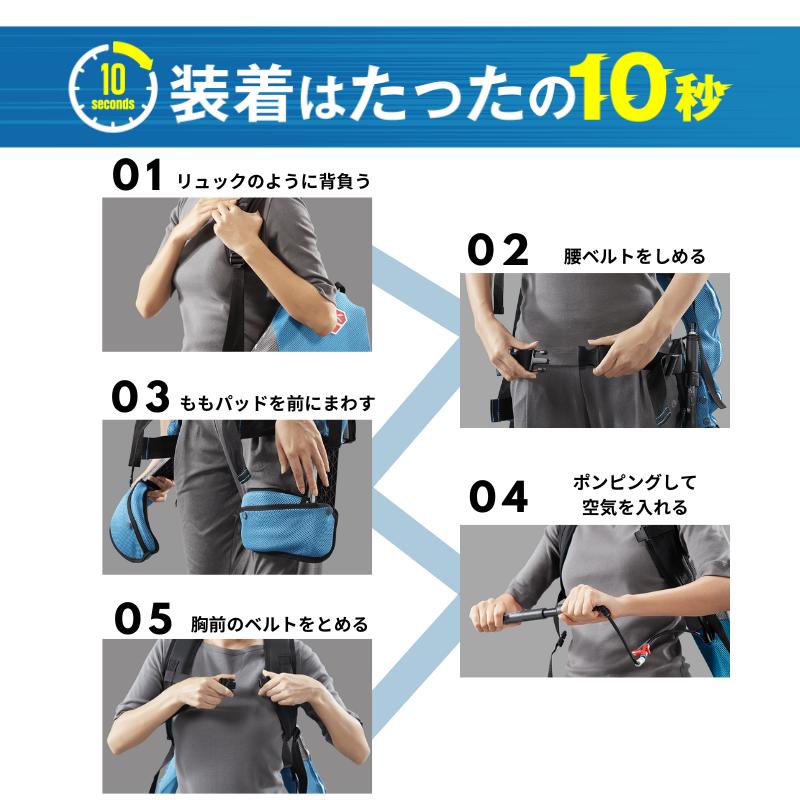 10 seconds

装着はたったの10秒

01 リュックのように背負う

02 腰ベルトをしめる

03 ももパッドを前にまわす

04 ポンピングして空気を入れる

05 胸前のベルトをとめる