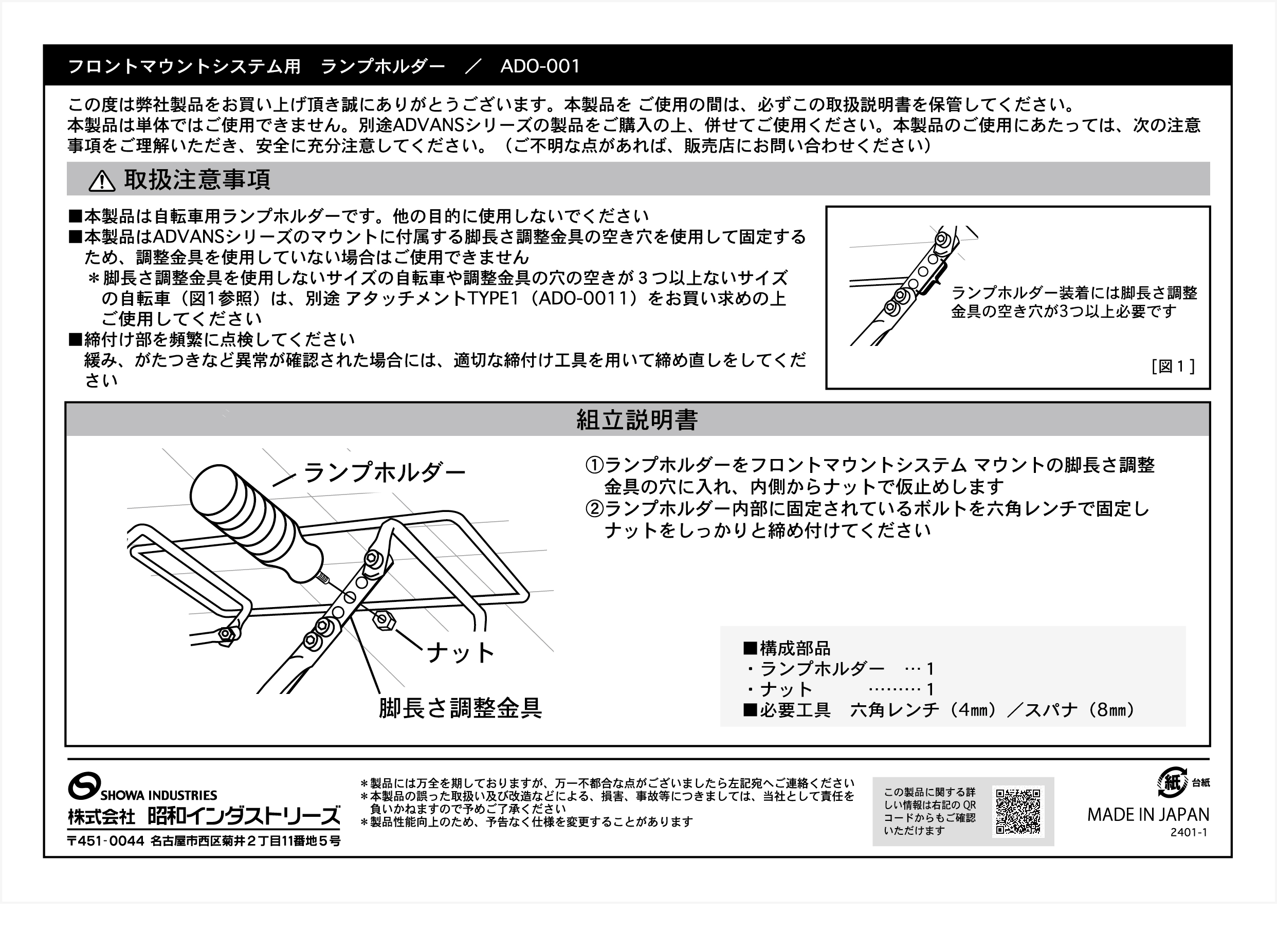 フロントマウントシステム用　ランプホルダー　／　ADO-001

この度は弊社製品をお買い上げ頂き誠にありがとうございます。本製品を ご使用の間は、必ずこの取扱説明書を保管してください。
本製品は単体ではご使用できません。別途ADVANSシリーズの製品をご購入の上、併せてご使用ください。本製品のご使用にあたっては、次の注意事項をご理解いただき、安全に充分注意してください。（ご不明な点があれば、販売店にお問い合わせください）

取扱注意事項

■本製品は自転車用ランプホルダーです。他の目的に使用しないでください
■本製品はADVANSシリーズのマウントに付属する脚長さ調整金具の空き穴を使用して固定するため、調整金具を使用していない場合はご使用できません
＊脚長さ調整金具を使用しないサイズの自転車や調整金具の穴の空きが３つ以上ないサイズの自転車（図1参照）は、別途 アタッチメントTYPE1（ADO-0011）をお買い求めの上ご使用してください
■締付け部を頻繁に点検してください
緩み、がたつきなど異常が確認された場合には、適切な締付け工具を用いて締め直しをしてください

ランプホルダー装着には脚長さ調整金具の空き穴が3つ以上必要です
［図１］

組立説明書

ランプホルダー
ナット
脚長さ調整金具

①ランプホルダーをフロントマウントシステム マウントの脚長さ調整金具の穴に入れ、内側からナットで仮止めします
②ランプホルダー内部に固定されているボルトを六角レンチで固定しナットをしっかりと締め付けてください

■構成部品
・ランプホルダー　…１
・ナット　………１
■必要工具　六角レンチ（4㎜）／スパナ（8㎜）

SHOWA INDUSTRIES
株式会社 昭和インダストリーズ
〒451-0044 名古屋市西区菊井２丁目11番地５号

＊製品には万全を期しておりますが、万一不都合な点がございましたら左記宛へご連絡ください
＊本製品の誤った取扱い及び改造などによる、損害、事故等につきましては、当社として責任を負いかねますので予めご了承ください
＊製品性能向上のため、予告なく仕様を変更することがあります

この製品に関する詳しい情報は右記の QR コードからもご確認いただけます

紙 台紙
MADE IN JAPAN
2401-1