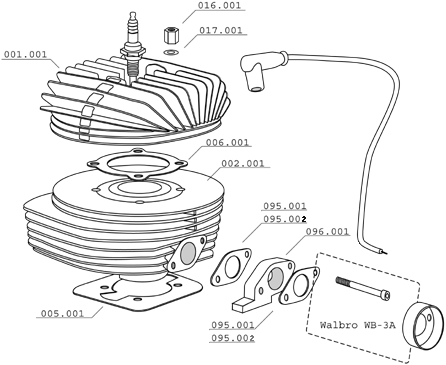 016.001
017.001
001.001
006.001
002.001
095.001
095.002
096.001
005.001
095.001
095.002
Walbro WB-3A